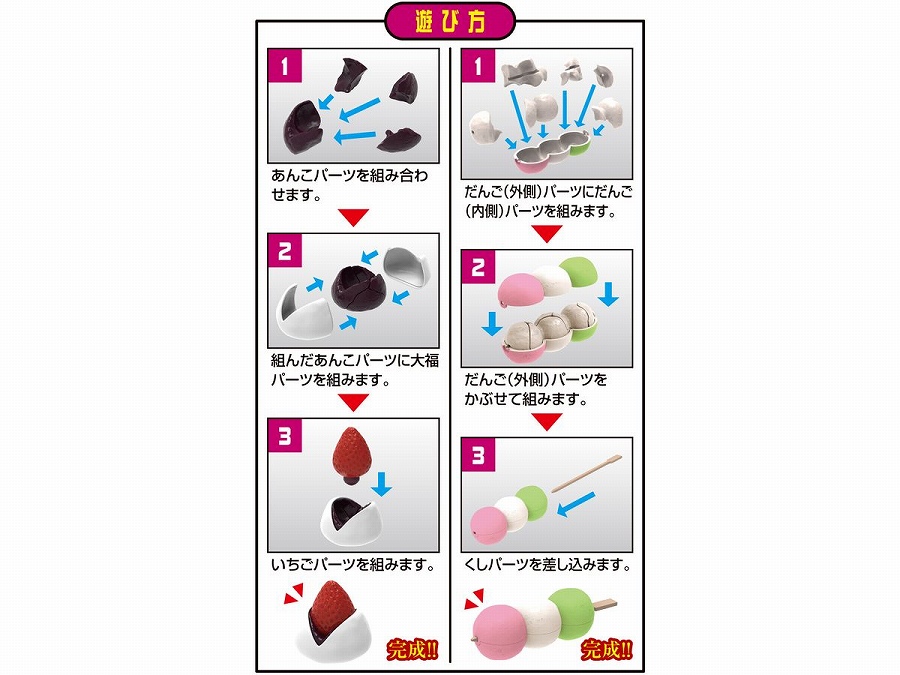 遊び方

1

あんこパーツを組み合わせます。

2

組んだあんこパーツに大福パーツを組みます。

3

いちごパーツを組みます。

完成!!

1

だんご(外側)パーツにだんご(内側)パーツを組みます。

2

だんご(外側)パーツをかぶせて組みます。

3

くしパーツを差し込みます。

完成!!